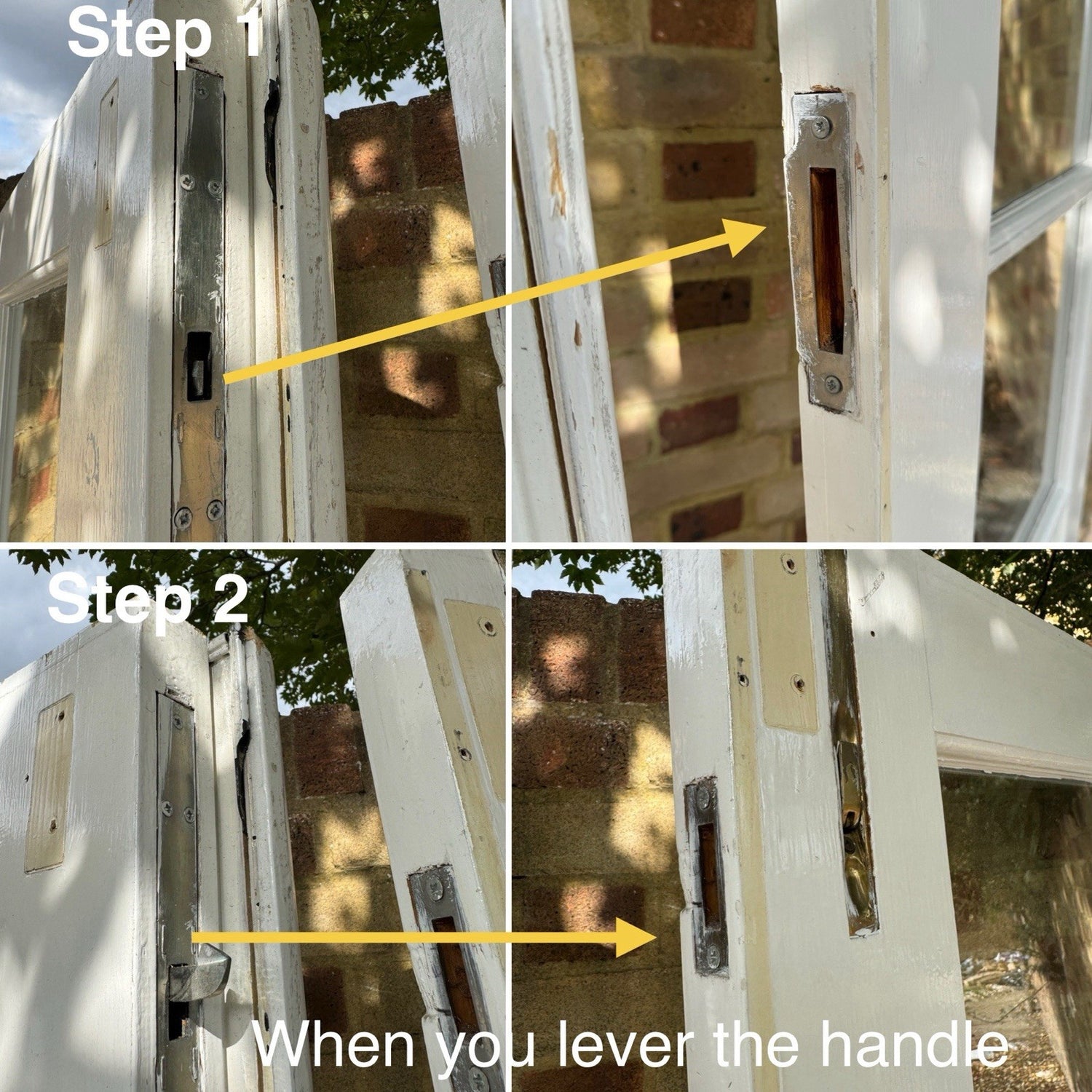 Step 1

Step 2

When you lever the handle