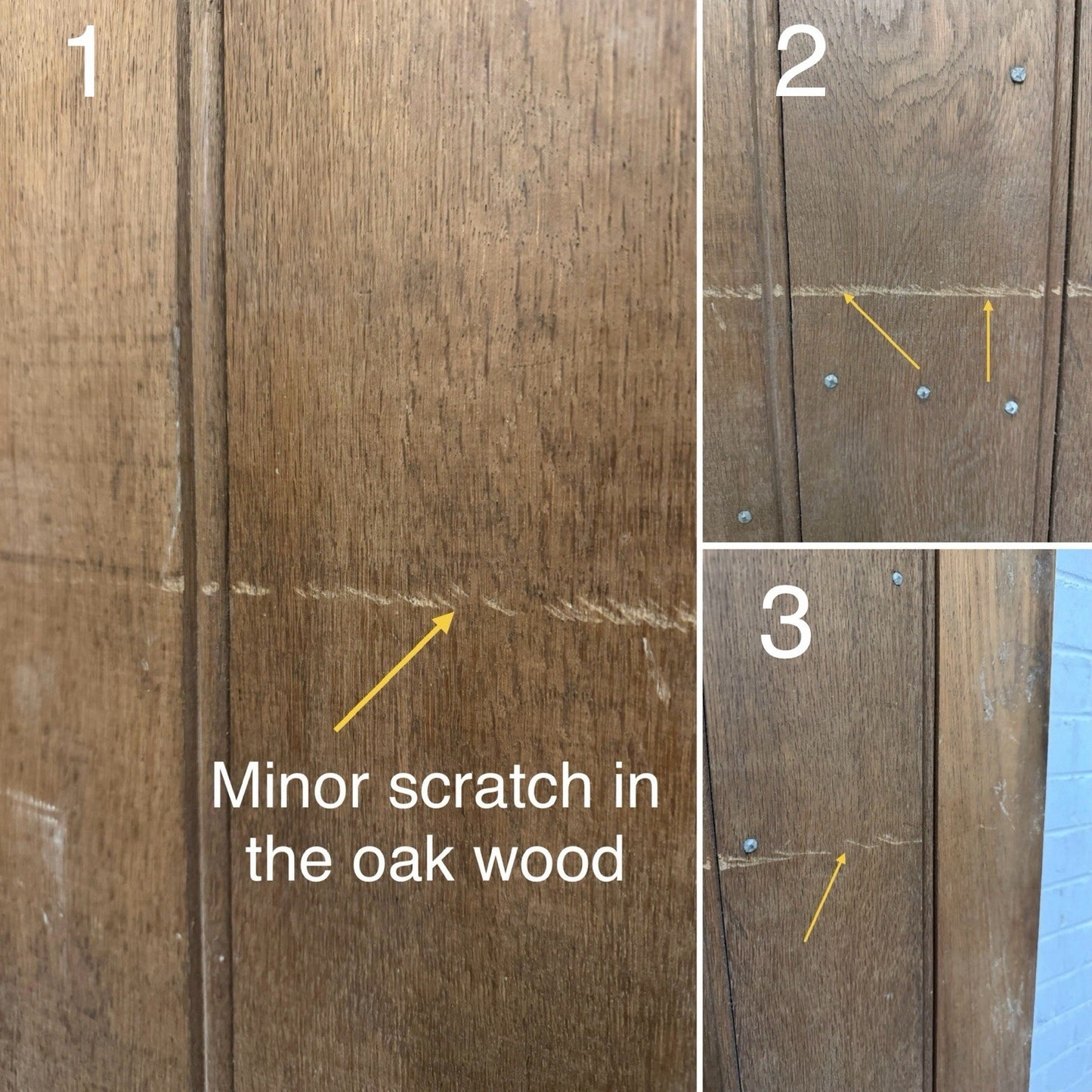 1

Minor scratch in the oak wood

2

3