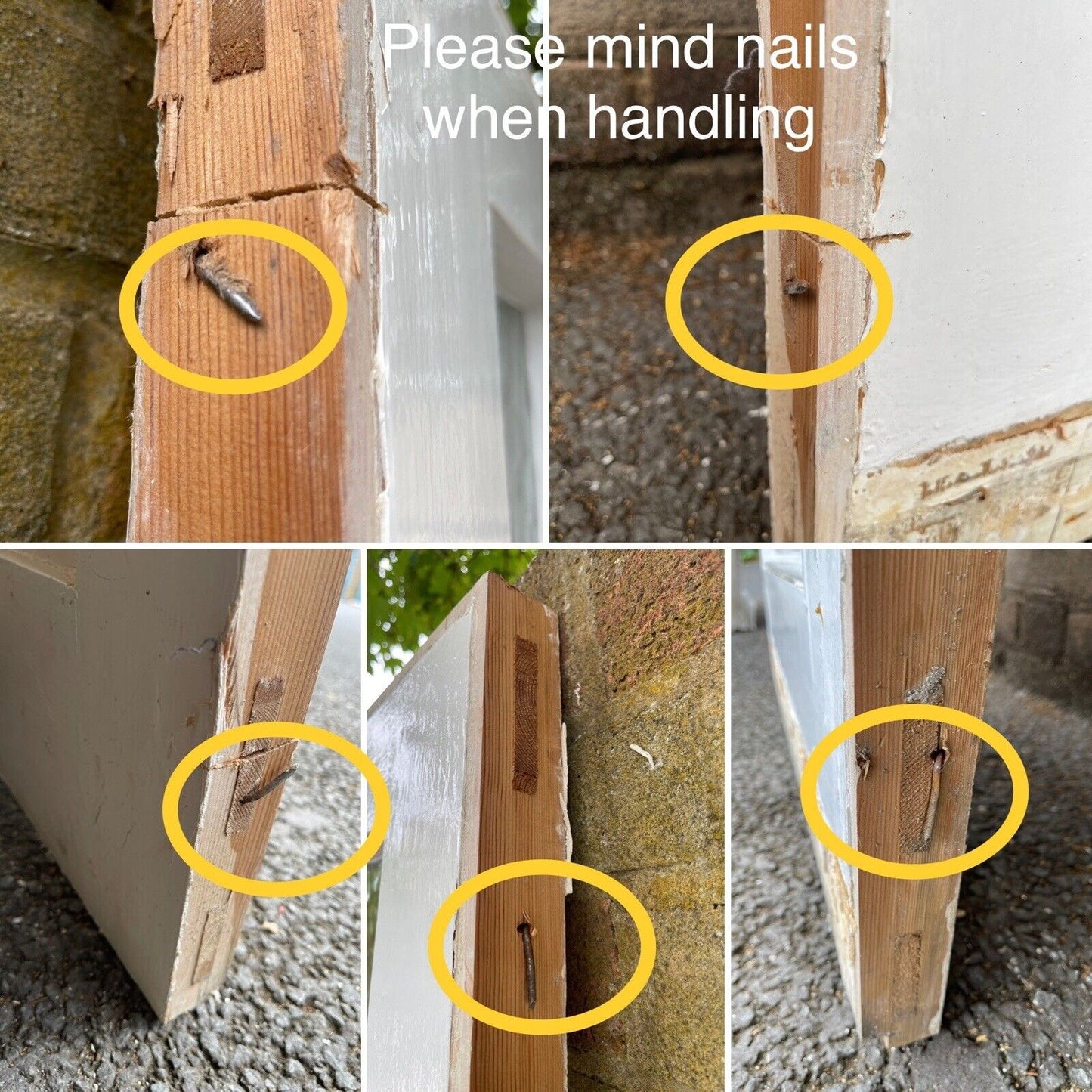 Please mind nails when handling