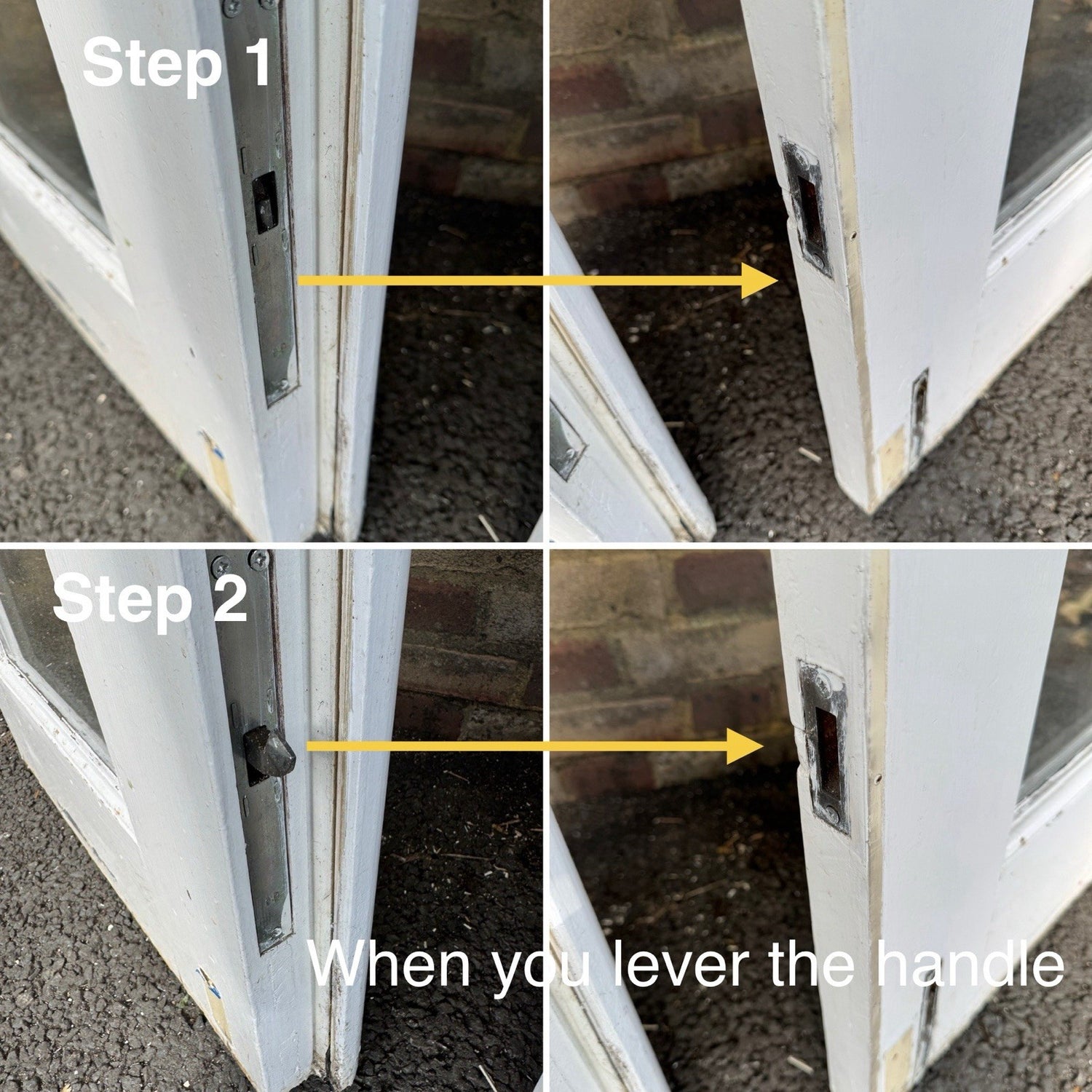 Step 1

Step 2

When you lever the handle